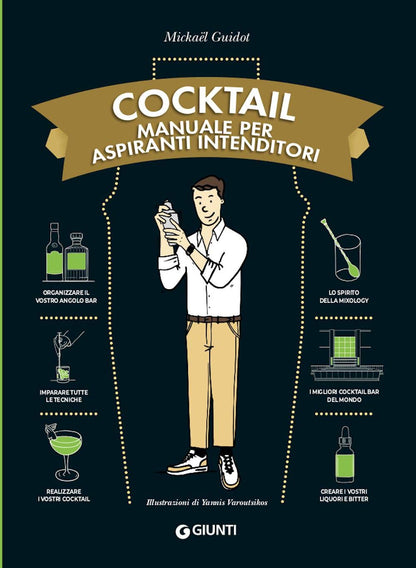 Mickaël Guidot

COCKTAIL
MANUALE PER ASPIRANTI INTENDITORI

ORGANIZZARE IL VOSTRO ANGOLO BAR

IMPARARE TUTTE LE TECNICHE

REALIZZARE I VOSTRI COCKTAIL

LO SPIRITO DELLA MIXOLOGY

I MIGLIORI COCKTAIL BAR DEL MONDO

CREARE I VOSTRI LIQUORI E BITTER

Illustrazioni di Yannis Varoutsikos

GIUNTI