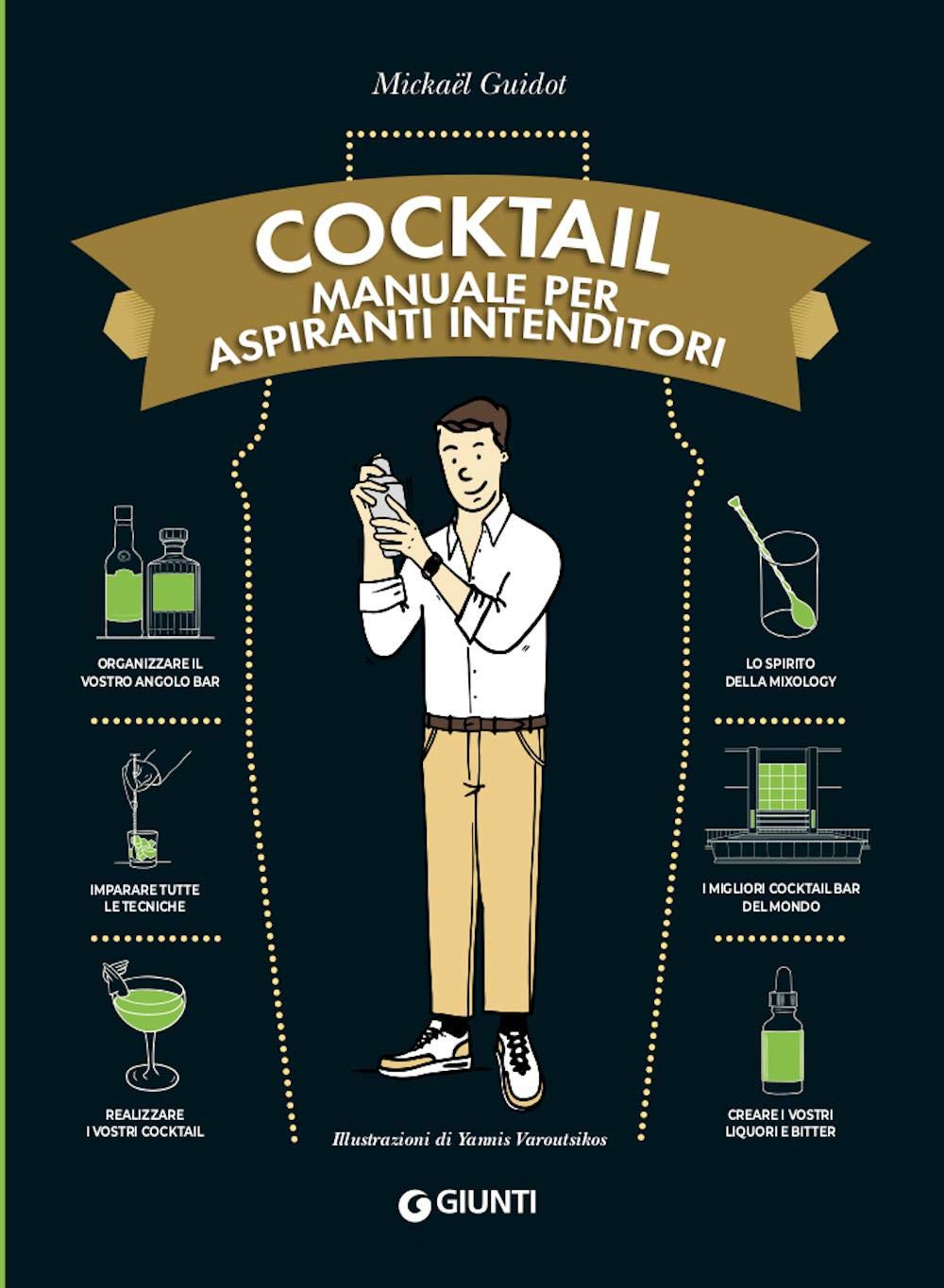 Mickaël Guidot

COCKTAIL
MANUALE PER
ASPIRANTI INTENDITORI

ORGANIZZARE IL VOSTRO ANGOLO BAR

IMPARARE TUTTE LE TECNICHE

REALIZZARE I VOSTRI COCKTAIL

LO SPIRITO DELLA MIXOLOGY

I MIGLIORI COCKTAIL BAR DEL MONDO

CREARE I VOSTRI LIQUORI E BITTER

Illustrazioni di Yannis Varoutsikos

GIUNTI